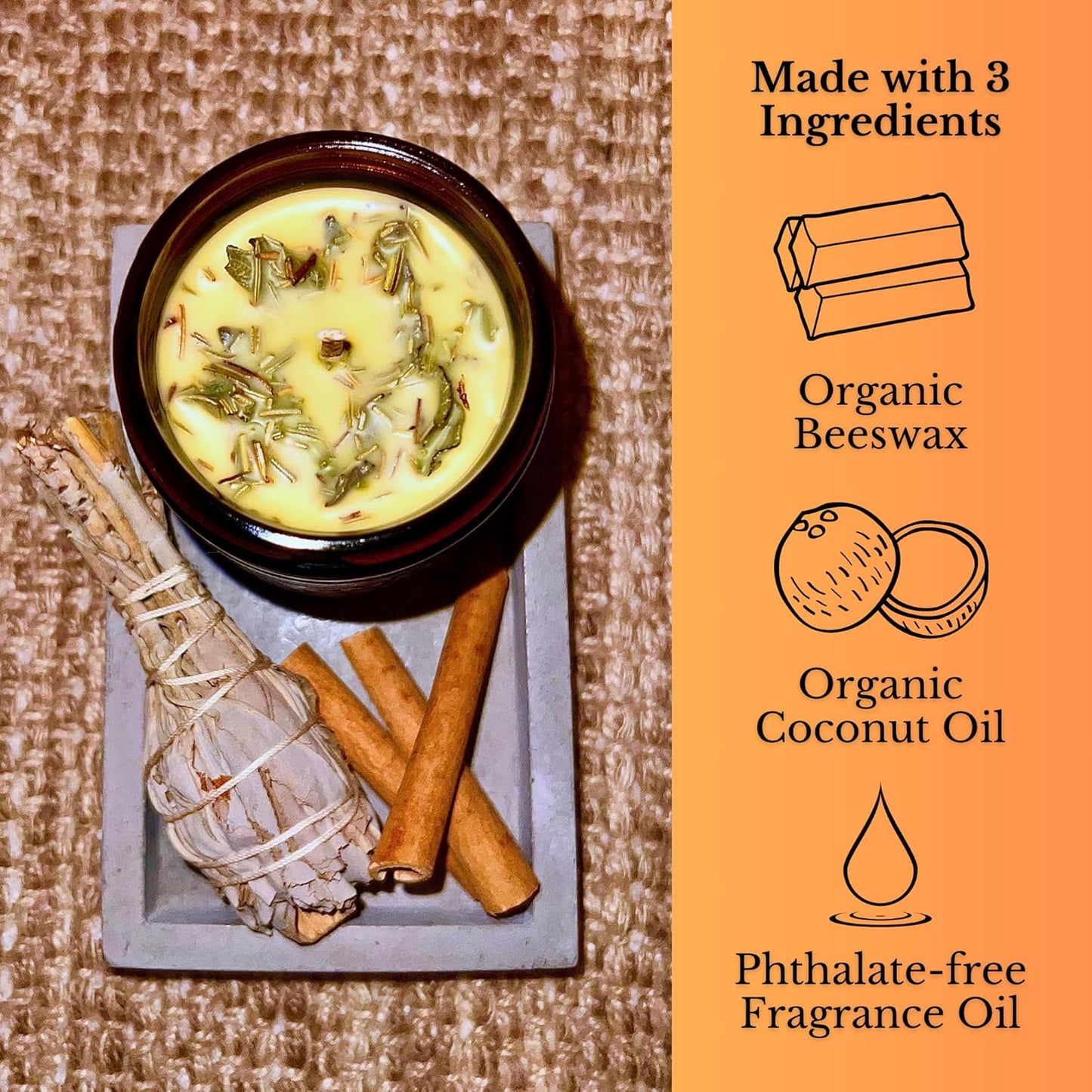 Made with 3 Ingredients

Organic Beeswax

Organic Coconut Oil

Phthalate-free Fragrance Oil